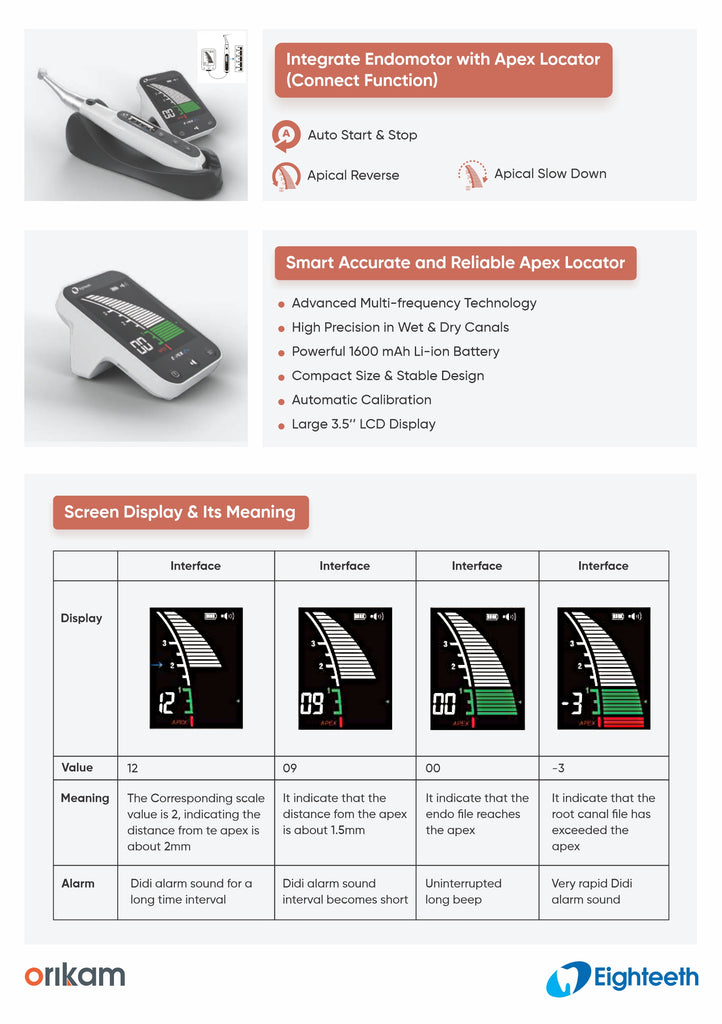 Integrate Endomotor with Apex Locator (Connect Function)

Auto Start & Stop

Apical Reverse

Apical Slow Down

Smart Accurate and Reliable Apex Locator

Advanced Multi-frequency Technology

High Precision in Wet & Dry Canals

Powerful 1600 mAh Li-ion Battery

Compact Size & Stable Design

Automatic Calibration

Large 3.5'' LCD Display

Screen Display & Its Meaning

| | Interface | Interface | Interface | Interface |
|---|---|---|---|---|
| Display | 3 2 1 12 APEX | 3 2 1 09 APEX | 3 2 1 00 APEX | 3 2 1 -3 APEX |
| Value | 12 | 09 | 00 | -3 |
| Meaning | The Corresponding scale value is 2, indicating the distance from te apex is about 2mm | It indicate that the distance fom the apex is about 1.5mm | It indicate that the endo file reaches the apex | It indicate that the root canal file has exceeded the apex |
| Alarm | Didi alarm sound for a long time interval | Didi alarm sound interval becomes short | Uninterrupted long beep | Very rapid Didi alarm sound |

orikam

Eighteeth