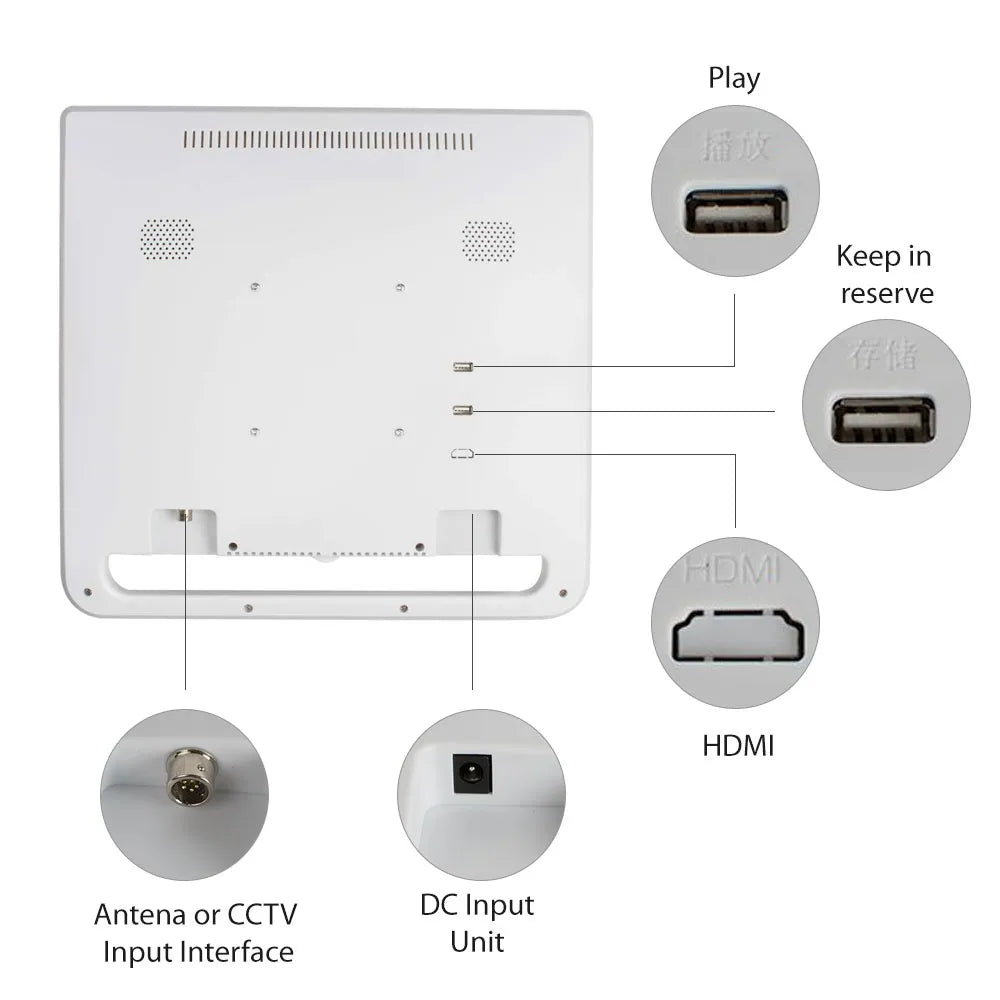 Play

播放

Keep in reserve

存储

HDMI

HDMI

Antena or CCTV Input Interface

DC Input Unit