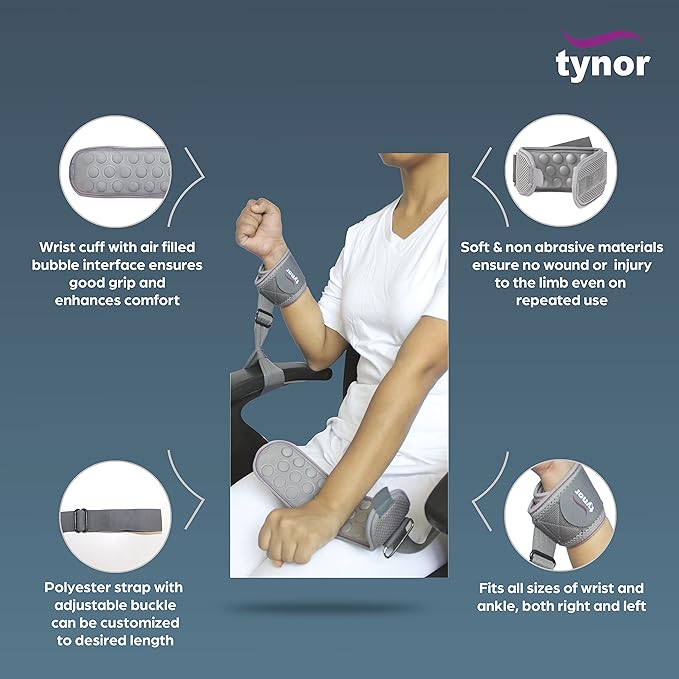 tynor

Wrist cuff with air filled bubble interface ensures good grip and enhances comfort

tynor

Soft & non abrasive materials ensure no wound or injury to the limb even on repeated use

Polyester strap with adjustable buckle can be customized to desired length

tynor

Fits all sizes of wrist and ankle, both right and left