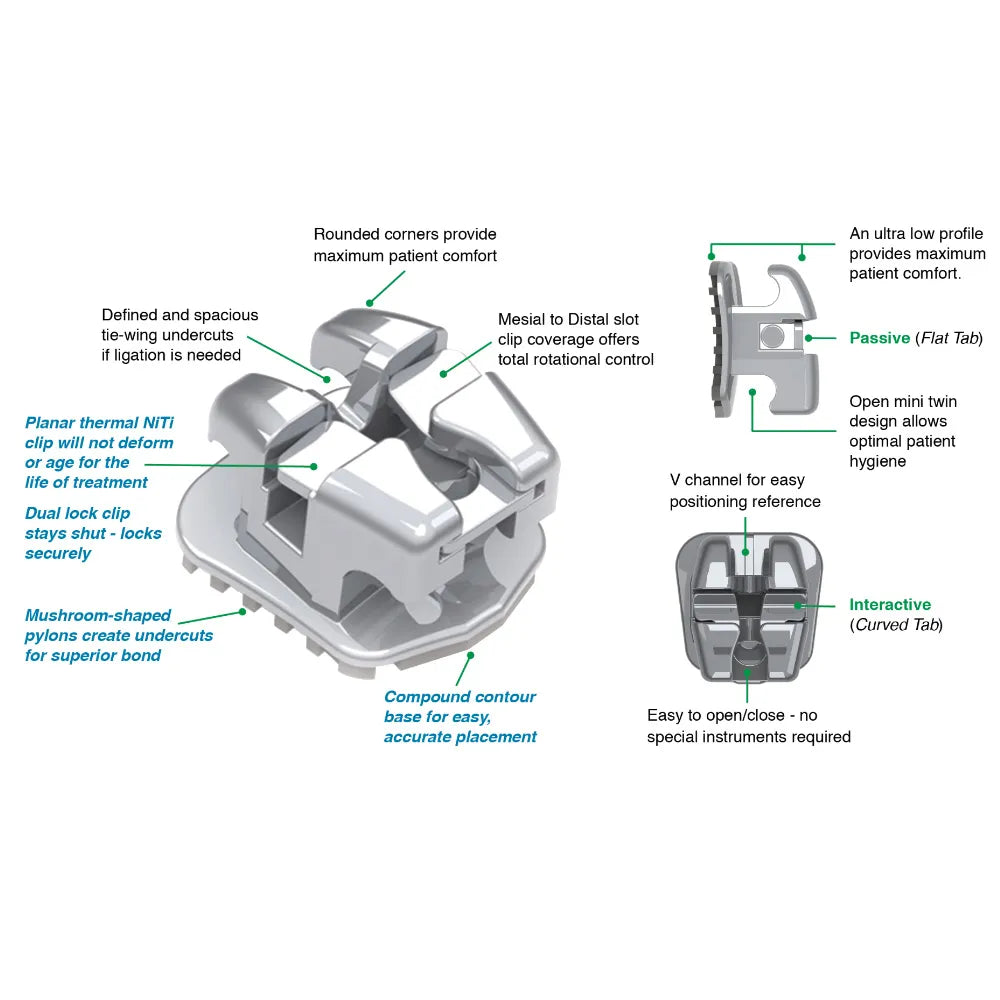 Rounded corners provide maximum patient comfort

Defined and spacious tie-wing undercuts if ligation is needed

Mesial to Distal slot clip coverage offers total rotational control

Planar thermal NiTi clip will not deform or age for the life of treatment

Dual lock clip stays shut - locks securely

Mushroom-shaped pylons create undercuts for superior bond

Compound contour base for easy, accurate placement

An ultra low profile provides maximum patient comfort.

Passive (Flat Tab)

Open mini twin design allows optimal patient hygiene

V channel for easy positioning reference

Interactive (Curved Tab)

Easy to open/close - no special instruments required