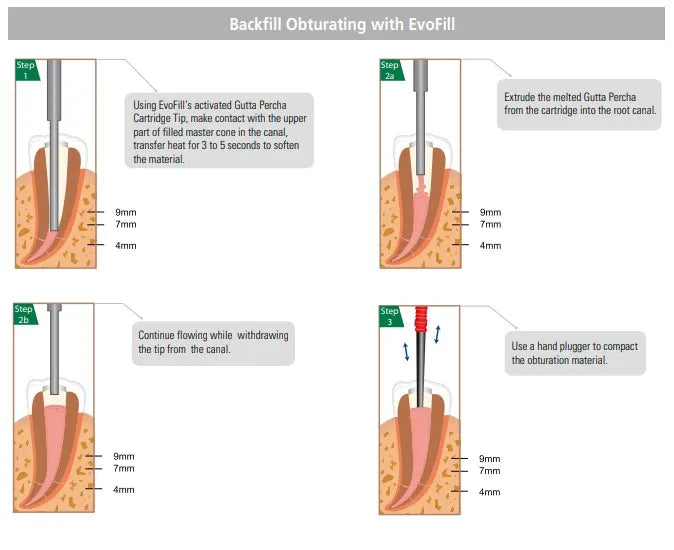 Backfill Obturating with EvoFill

Step 1

Using EvoFill's activated Gutta Percha Cartridge Tip, make contact with the upper part of filled master cone in the canal, transfer heat for 3 to 5 seconds to soften the material.

9mm
7mm
4mm

Step 2a

Extrude the melted Gutta Percha from the cartridge into the root canal.

9mm
7mm
4mm

Step 2b

Continue flowing while withdrawing the tip from the canal.

9mm
7mm
4mm

Step 3

Use a hand plugger to compact the obturation material.

9mm
7mm
4mm