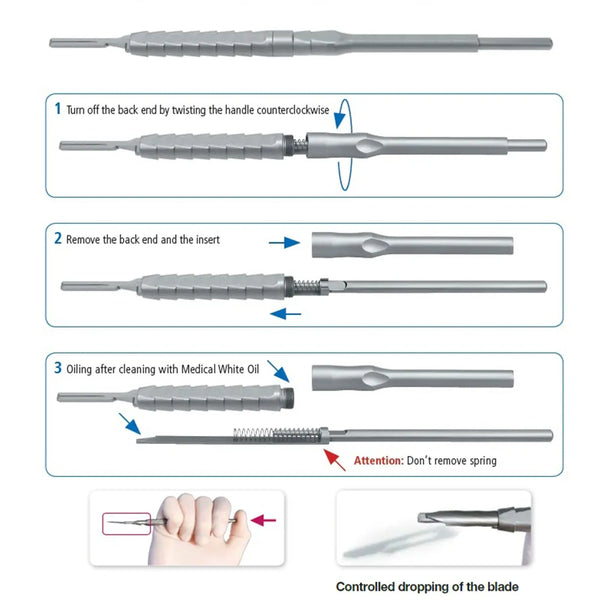 1 Turn off the back end by twisting the handle counterclockwise

2 Remove the back end and the insert

3 Oiling after cleaning with Medical White Oil

Attention: Don't remove spring

Controlled dropping of the blade